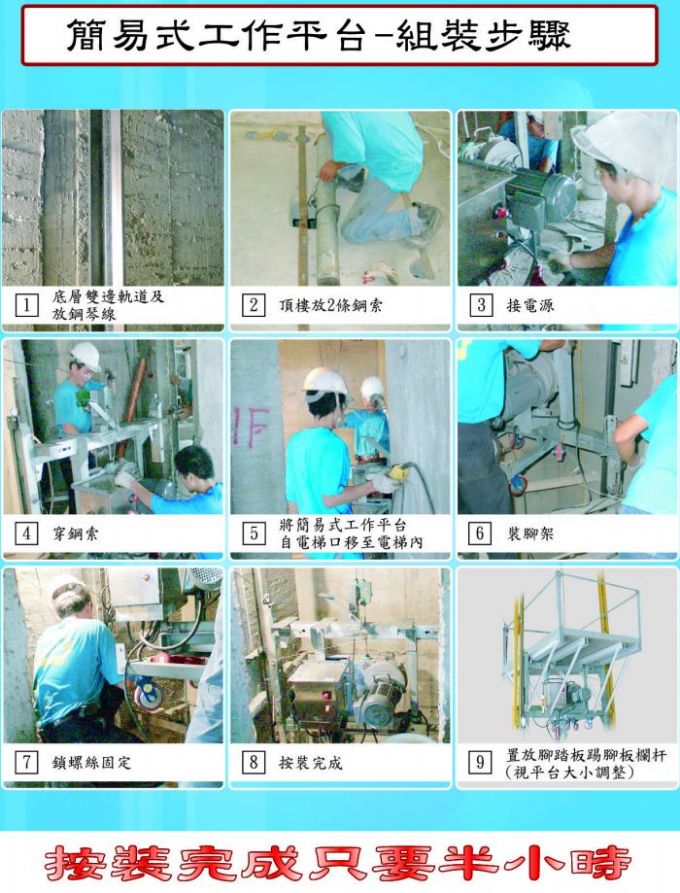 簡易式工作平台-組裝步驟

1 底層雙邊軌道及放鋼琴線

2 頂樓放2條鋼索

3 接電源

4 穿鋼索

1F

5 將簡易式工作平台自電梯口移至電梯內

6 裝腳架

7 鎖螺絲固定

8 按裝完成

9 置放腳踏板踢腳板欄杆（視平台大小調整）

按裝完成只要半小時